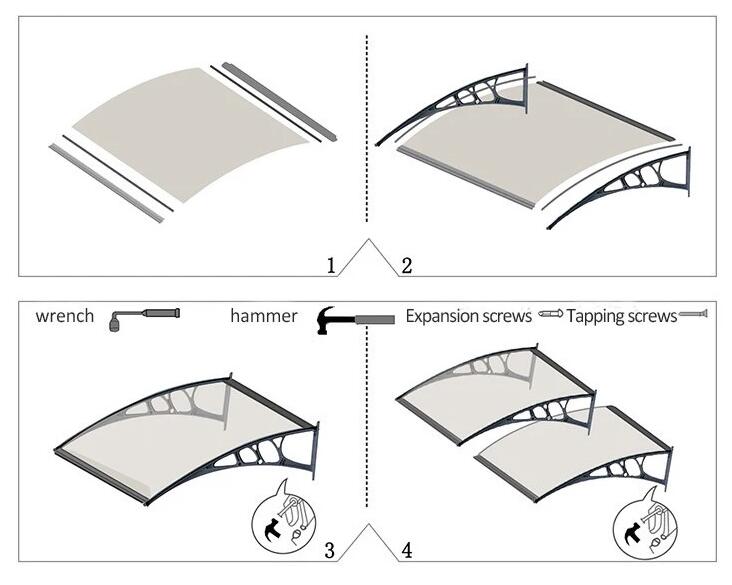 1 2

wrench hammer Expansion screws Tapping screws

3 4